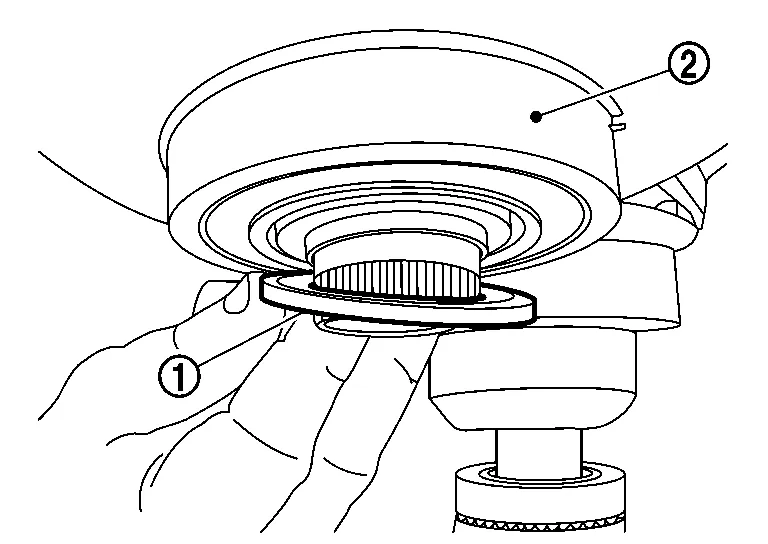 2

1