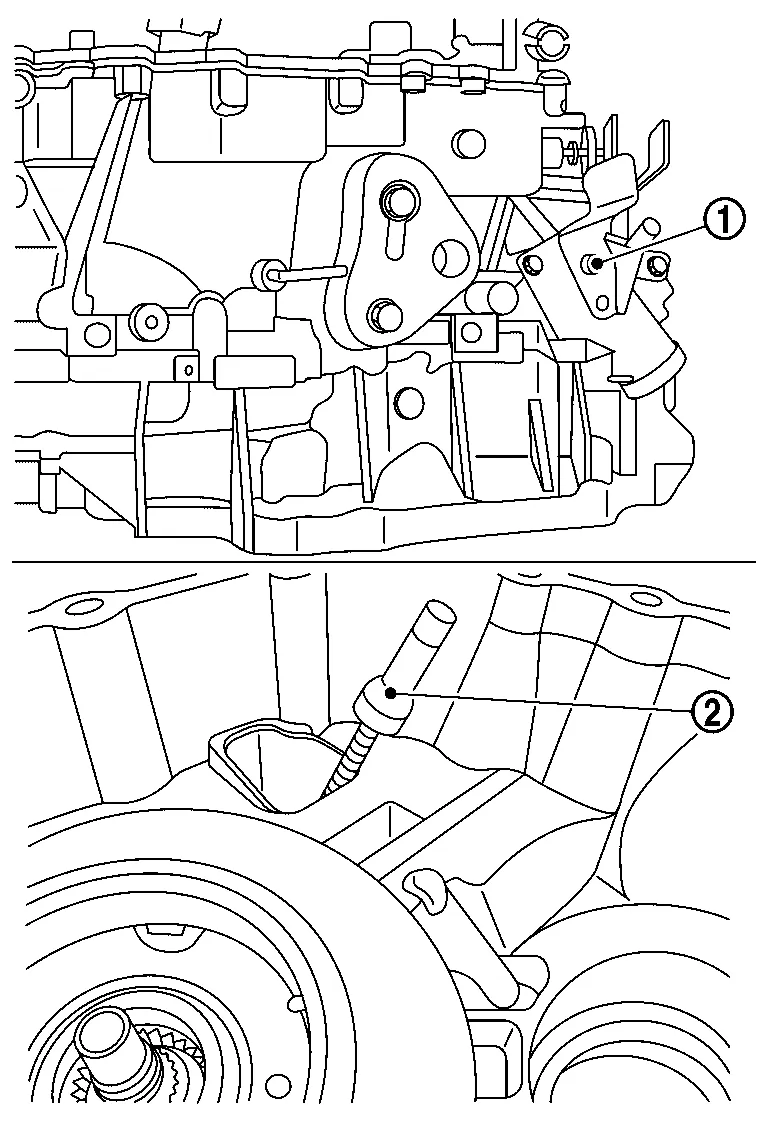 ①

②