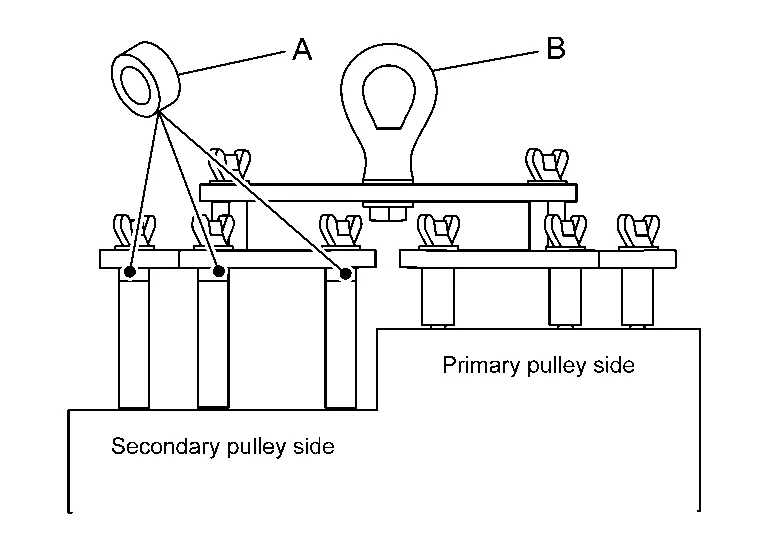 A
B
Primary pulley side
Secondary pulley side