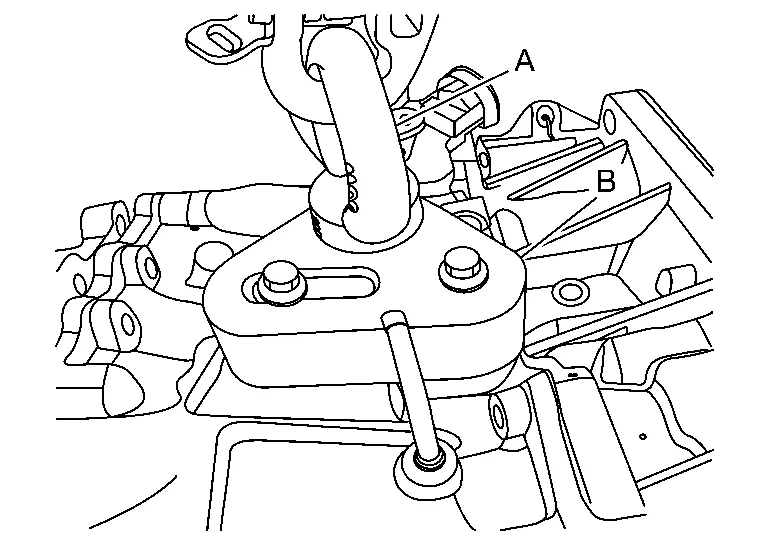 A

B