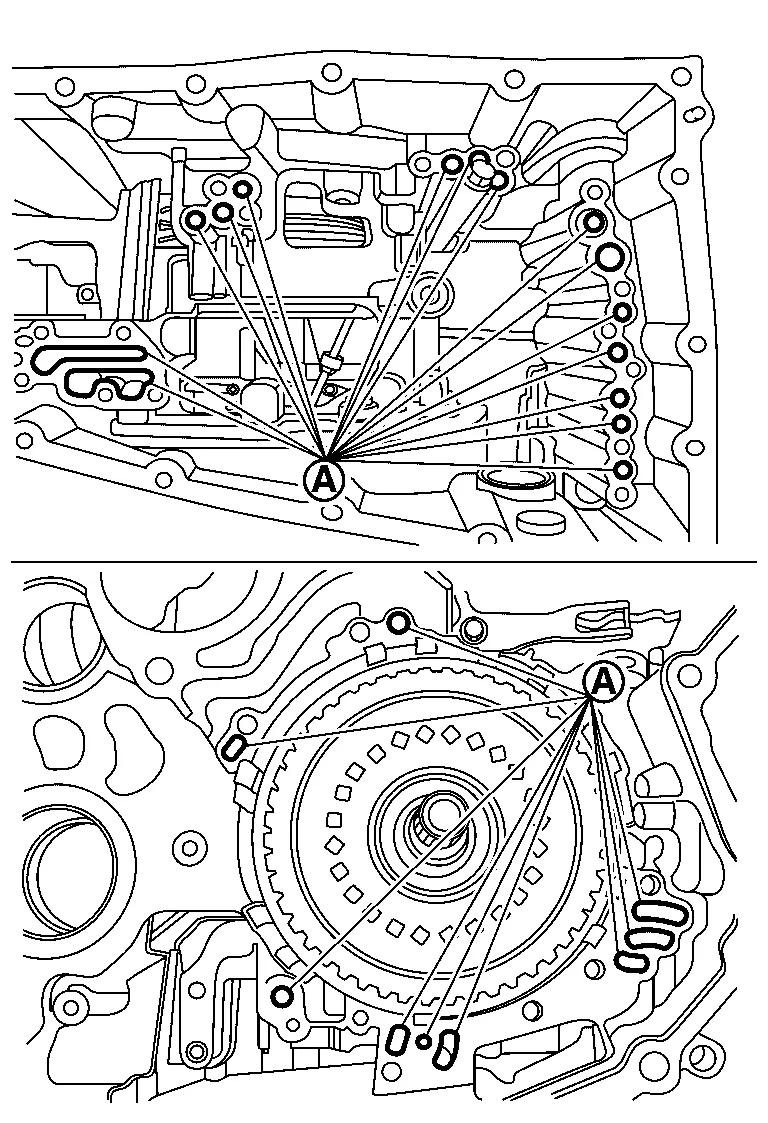 A

A