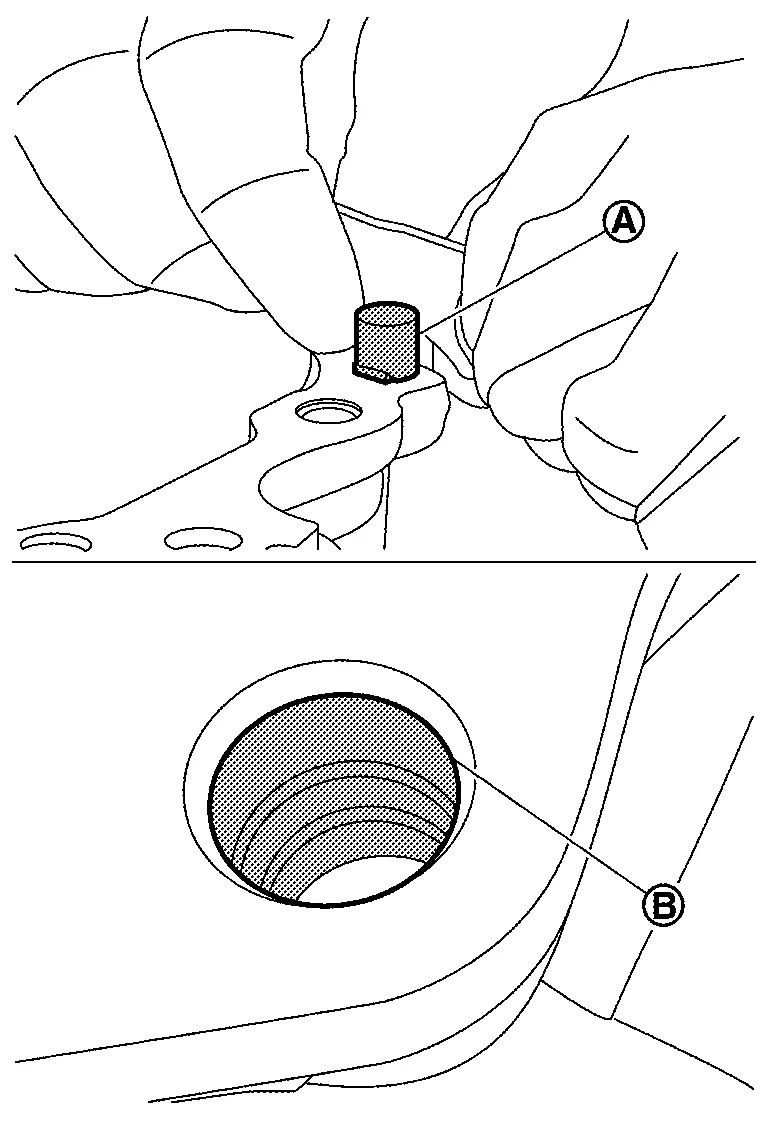 A

B