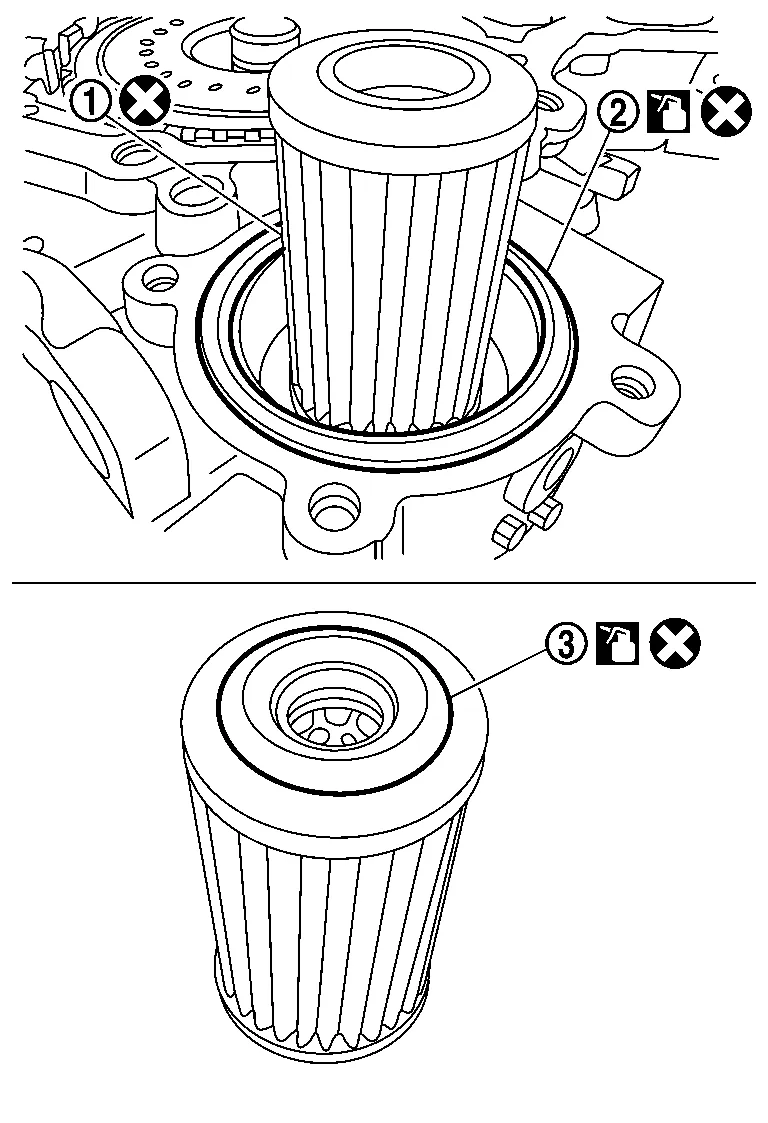 1
2
3