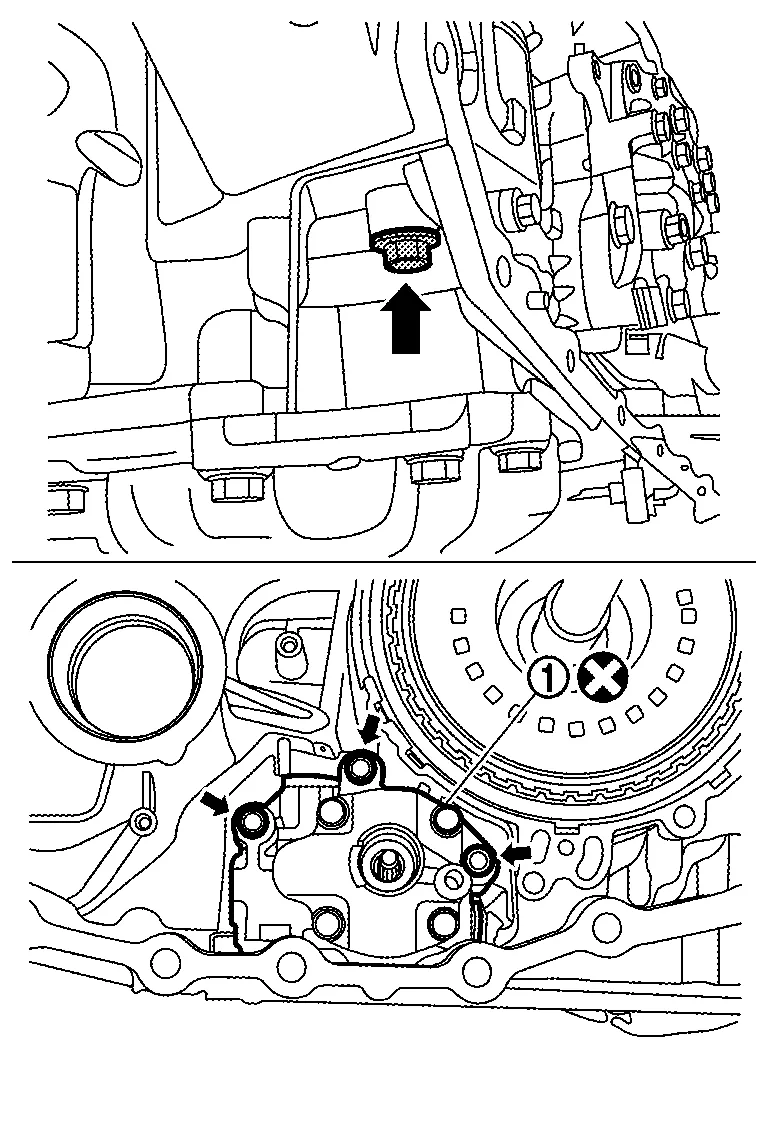 1