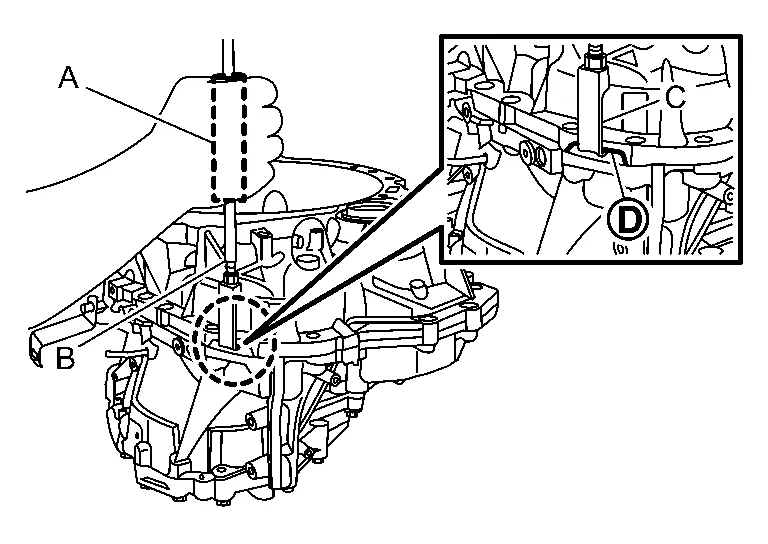 A
B
C
D