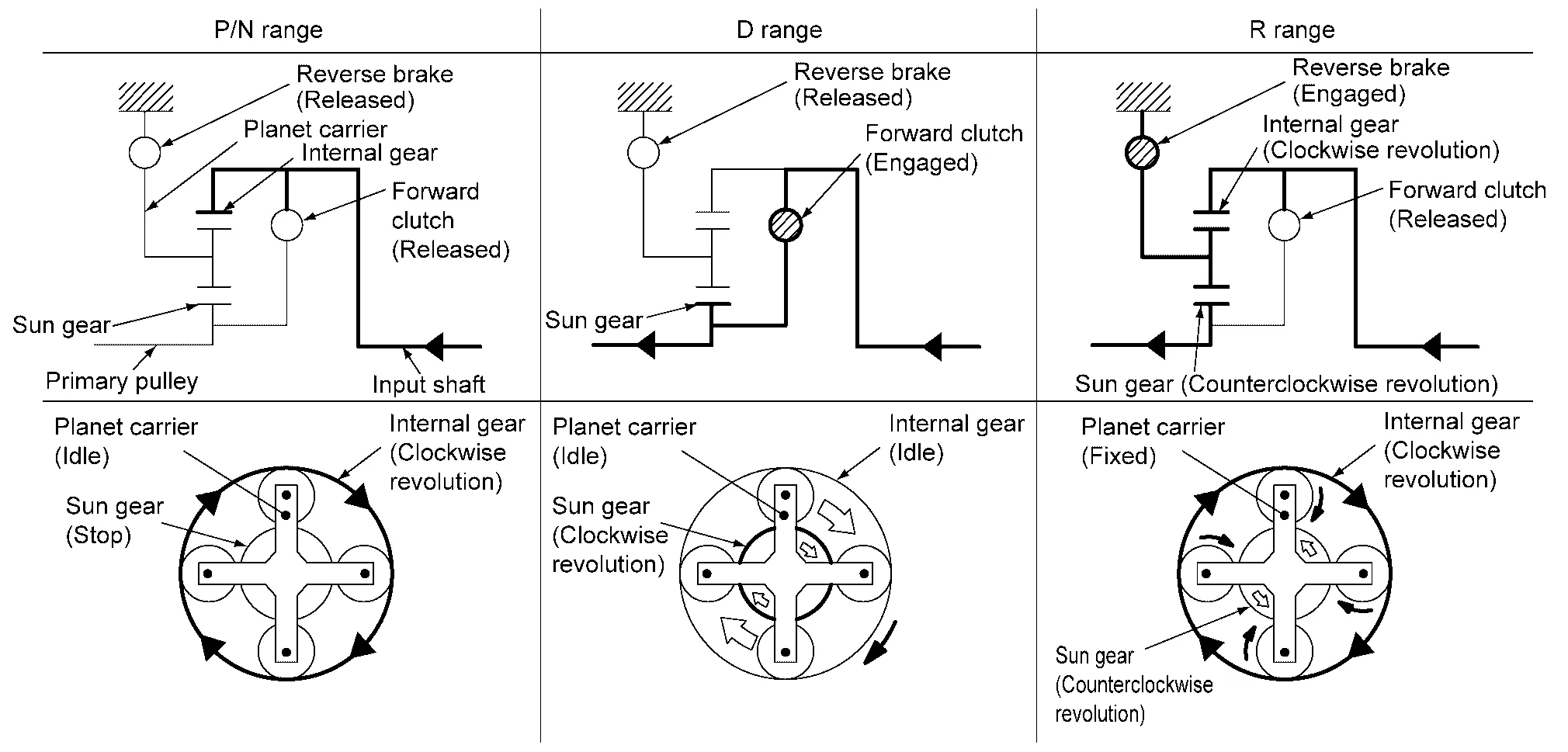 P/N range

Reverse brake (Released)
Planet carrier
Internal gear
Forward clutch (Released)
Sun gear
Primary pulley
Input shaft

Planet carrier (Idle)
Internal gear (Clockwise revolution)
Sun gear (Stop)

D range

Reverse brake (Released)
Forward clutch (Engaged)
Sun gear

Planet carrier (Idle)
Internal gear (Idle)
Sun gear (Clockwise revolution)

R range

Reverse brake (Engaged)
Internal gear (Clockwise revolution)
Forward clutch (Released)
Sun gear (Counterclockwise revolution)

Planet carrier (Fixed)
Internal gear (Clockwise revolution)
Sun gear (Counterclockwise revolution)