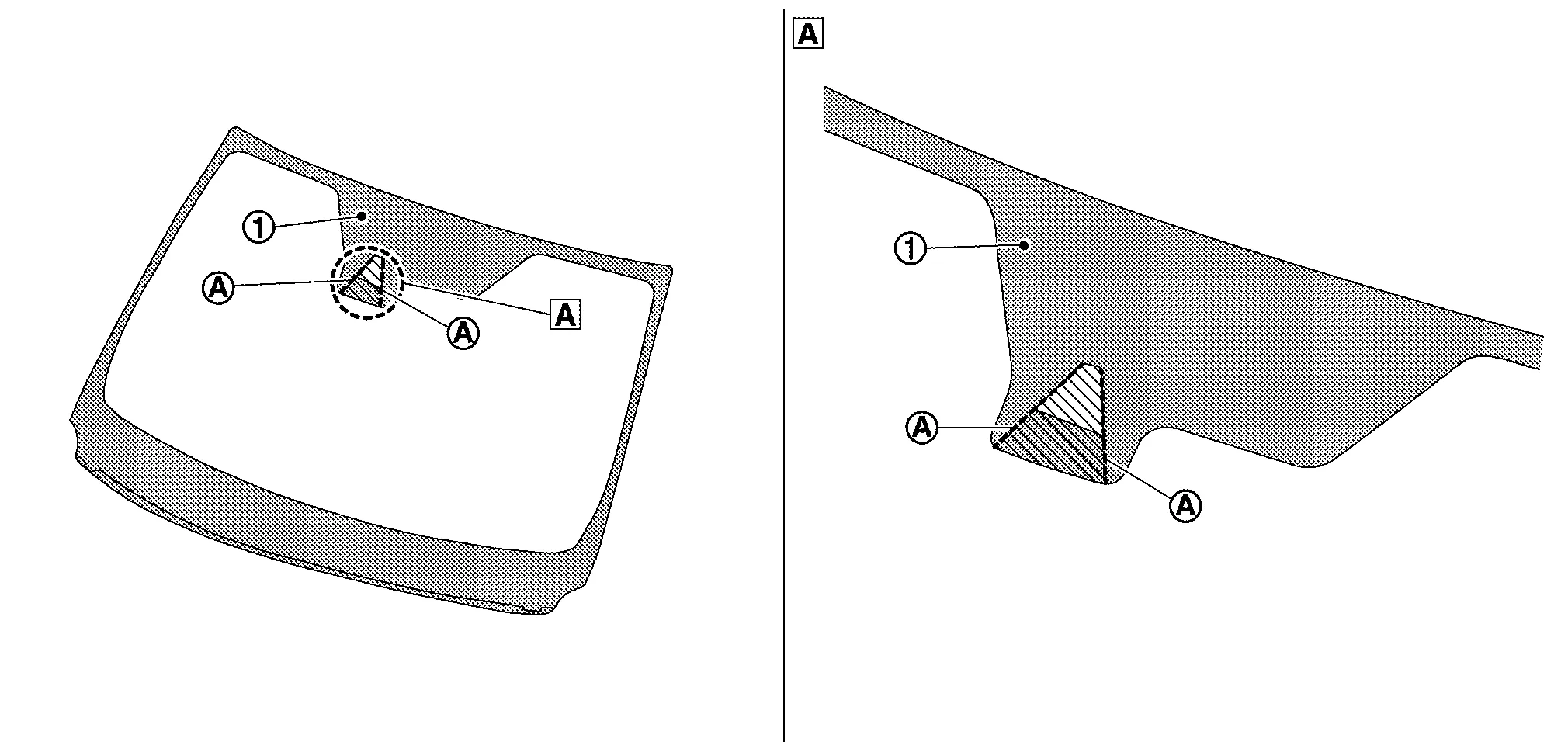 1
A
A
A

A
1
A
A