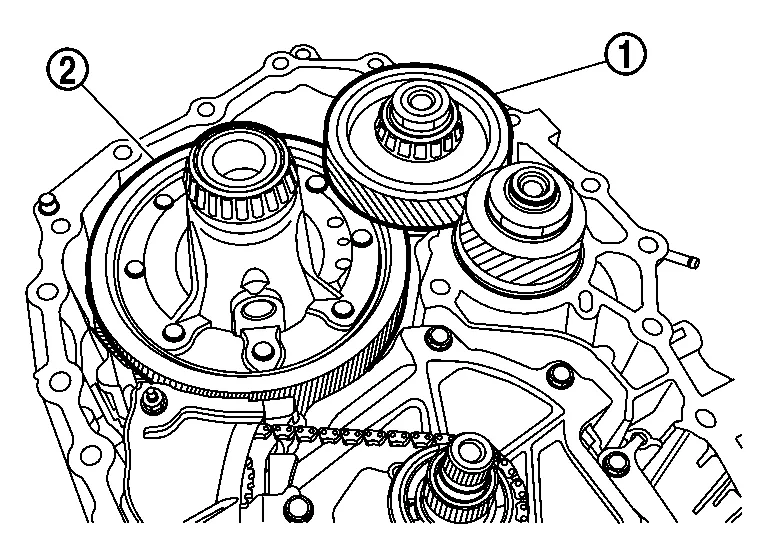 2
1