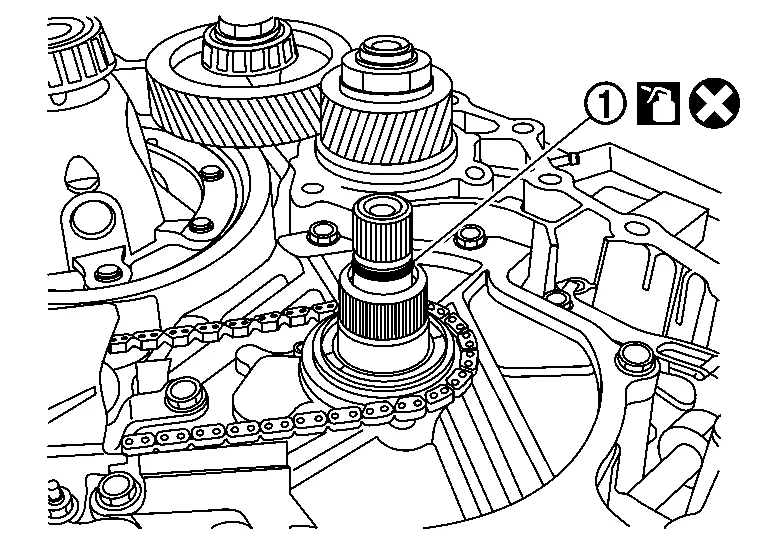 1