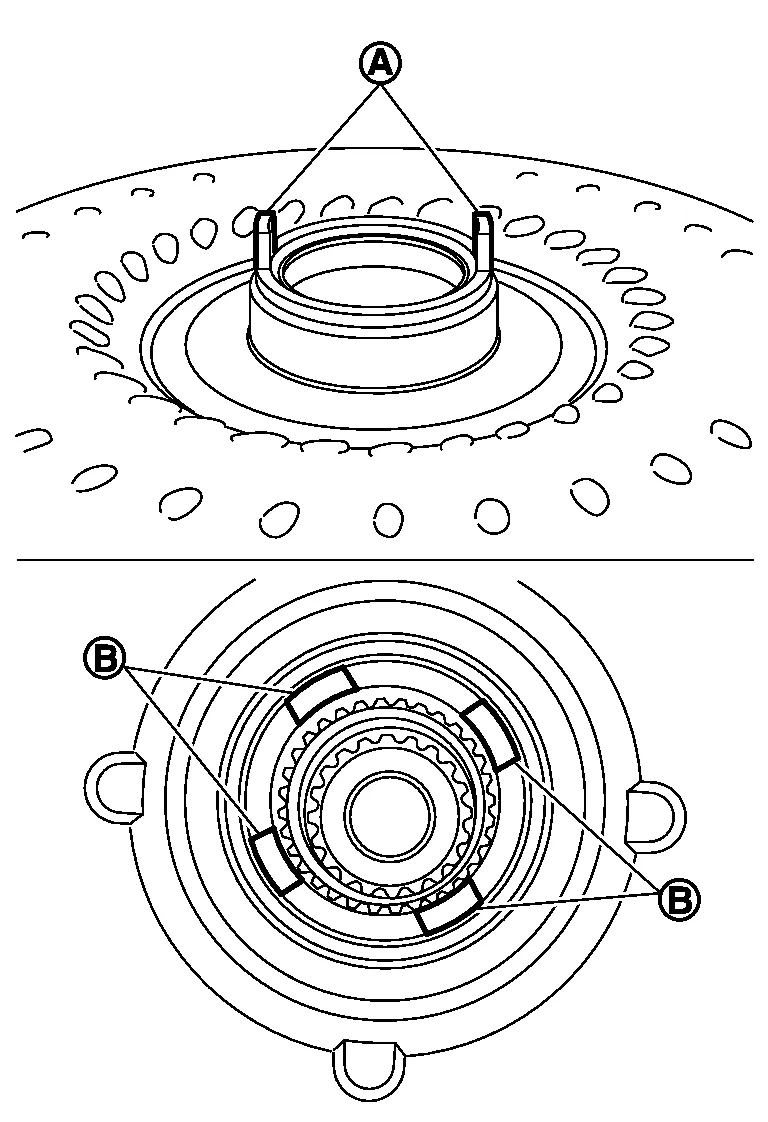 A

B

B