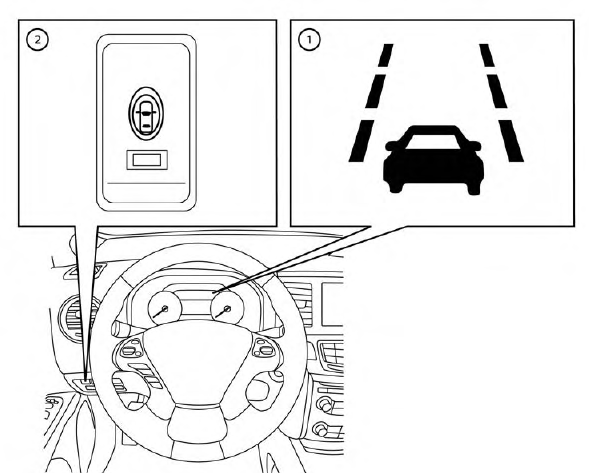 2

1