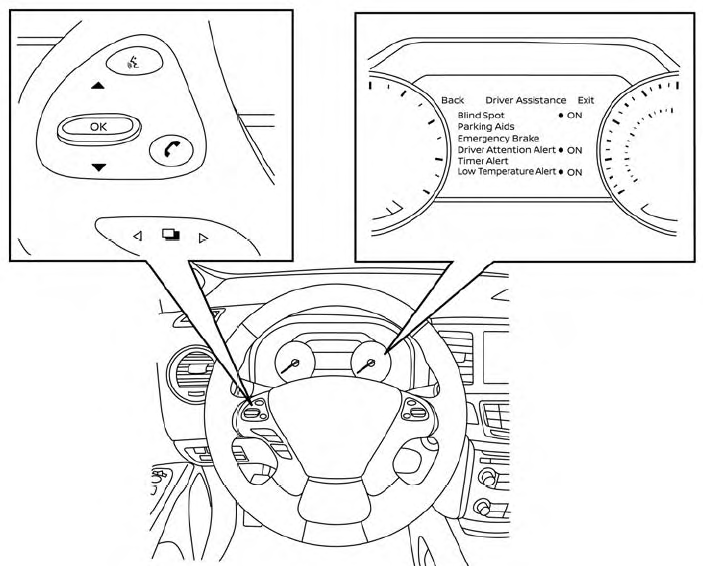 OK

Back Driver Assistance Exit
Blind Spot ● ON
Parking Aids
Emergency Brake
Driver Attention Alert ● ON
Timer Alert
Low Temperature Alert ● ON