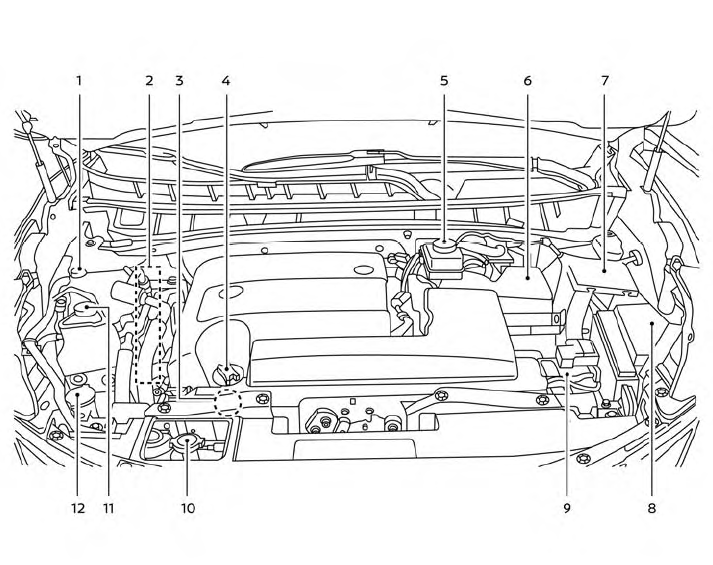 1 2 3 4 5 6 7

12 11 10 9 8